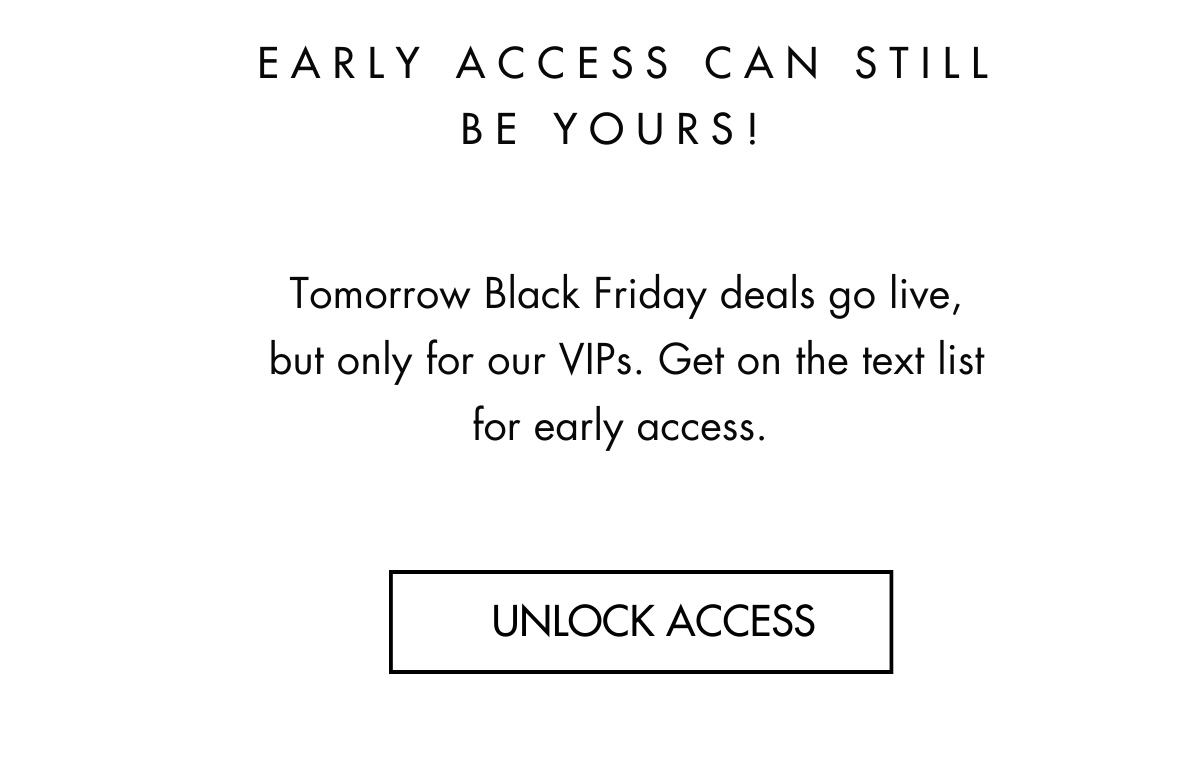 EARLY ACCESS CAN STILL BE YOURS!

Tomorrow Black Friday deals go live, but only for our VIPs. Get on the text list for early access.

UNLOCK ACCESS