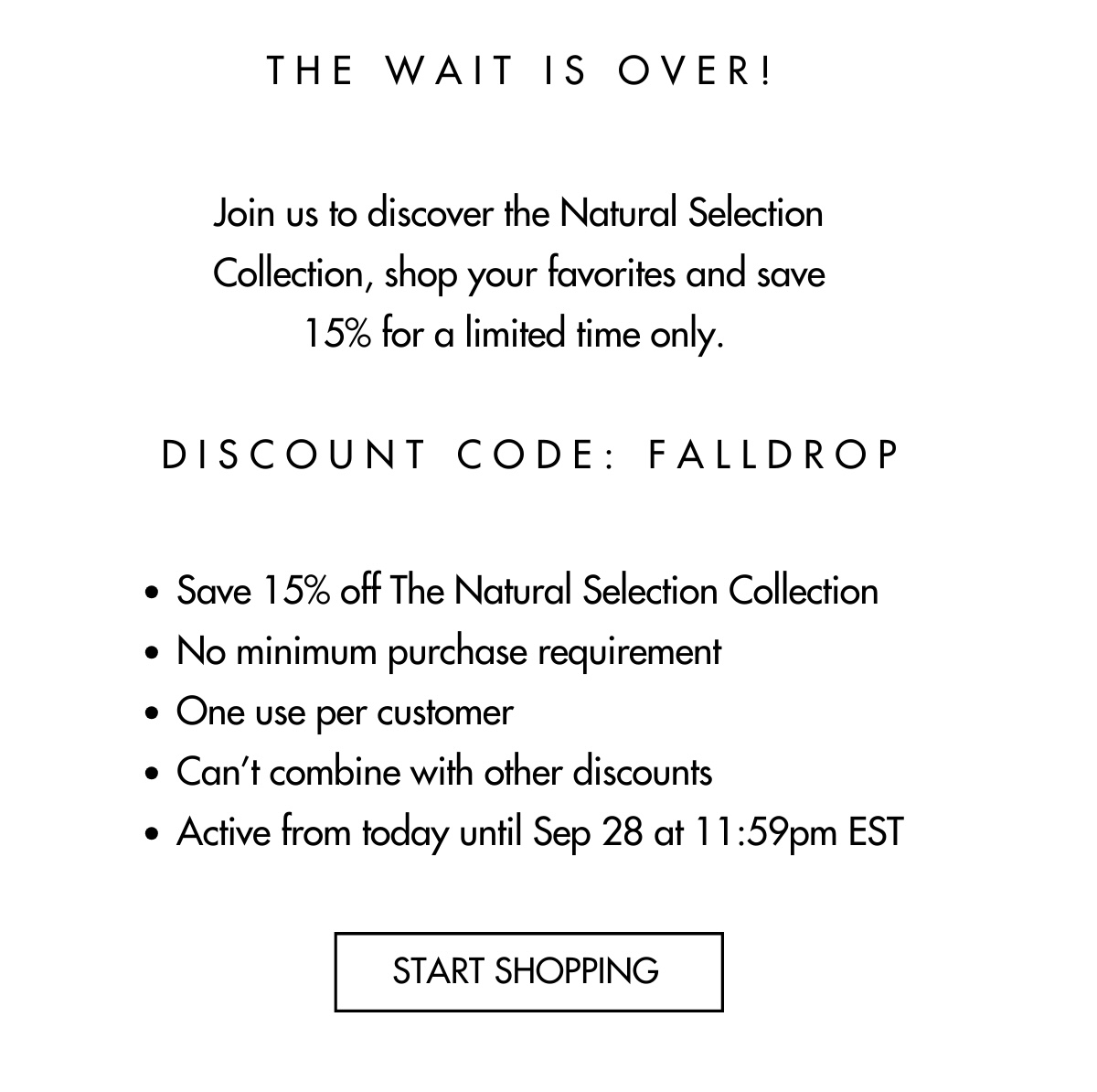 THE WAIT IS OVER!

Join us to discover the Natural Selection Collection, shop your favorites and save 15% for a limited time only.

DISCOUNT CODE: FALLDROP

• Save 15% off The Natural Selection Collection
• No minimum purchase requirement
• One use per customer
• Can't combine with other discounts
• Active from today until Sep 28 at 11:59pm EST

START SHOPPING